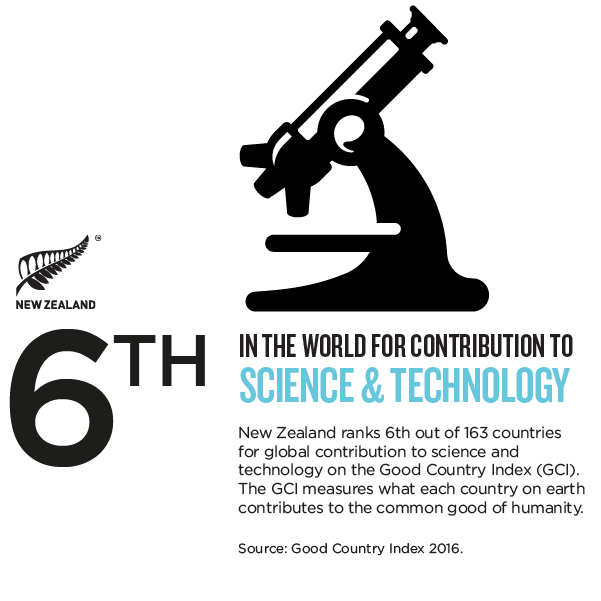 NEW ZEALAND

6TH

IN THE WORLD FOR CONTRIBUTION TO
SCIENCE & TECHNOLOGY

New Zealand ranks 6th out of 163 countries for global contribution to science and technology on the Good Country Index (GCI). The GCI measures what each country on earth contributes to the common good of humanity.

Source: Good Country Index 2016.